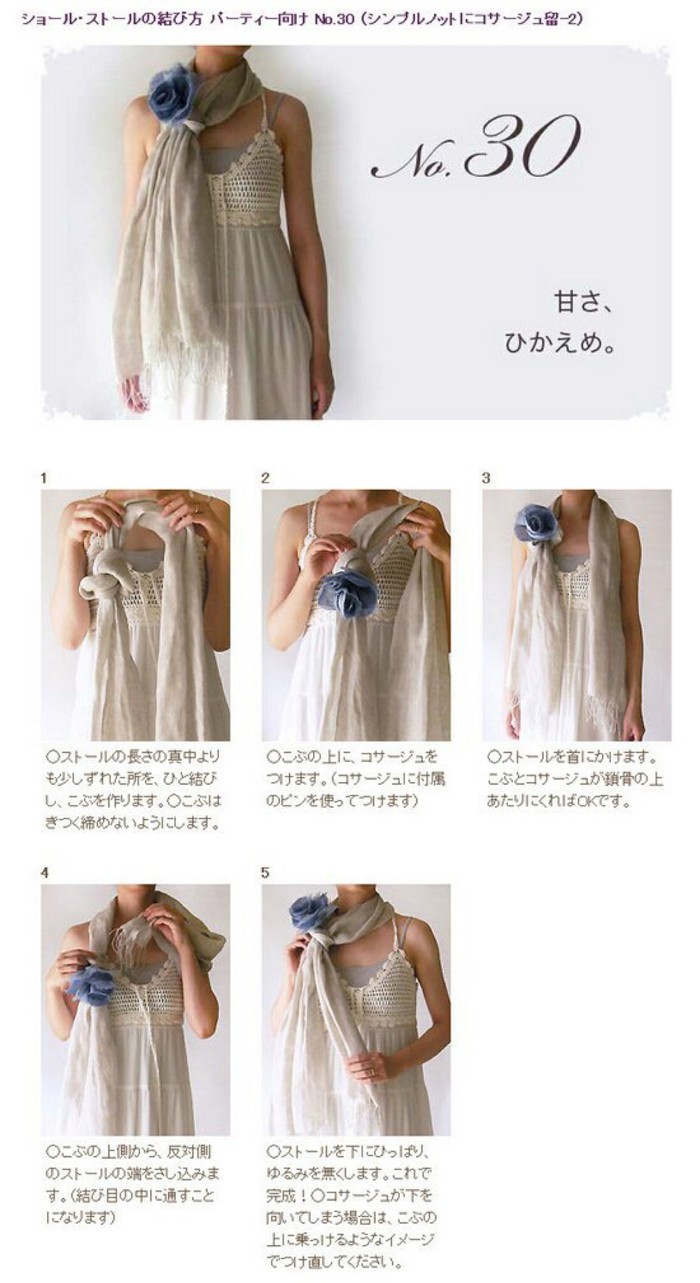 ショール・ストールの結び方 パーティー向け No.30（シンプルノットにコサージュ留-2）

No.30

甘さ、
ひかえめ。

1

○ストールの長さの真中よりも少しずれた所を、ひと結びし、こぶを作ります。○こぶはきつく締めないようにします。

2

○こぶの上に、コサージュをつけます。（コサージュに付属のピンを使ってつけます）

3

○ストールを首にかけます。こぶとコサージュが鎖骨の上あたりにくればOKです。

4

○こぶの上側から、反対側のストールの端をさし込みます。（結び目の中に通すことになります）

5

○ストールを下にひっぱり、ゆるみを無くします。これで完成！○コサージュが下を向いてしまう場合は、こぶの上に乗っけるようなイメージでつけ直してください。