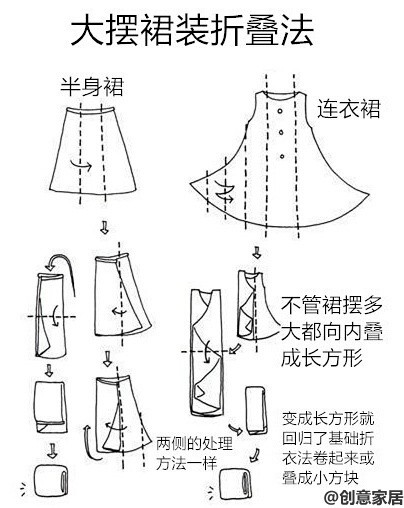 大摆裙装折叠法

半身裙

连衣裙

不管裙摆多大都向内叠成长方形

两侧的处理方法一样

变成长方形就回归了基础折衣法卷起来或叠成小方块

@创意家居