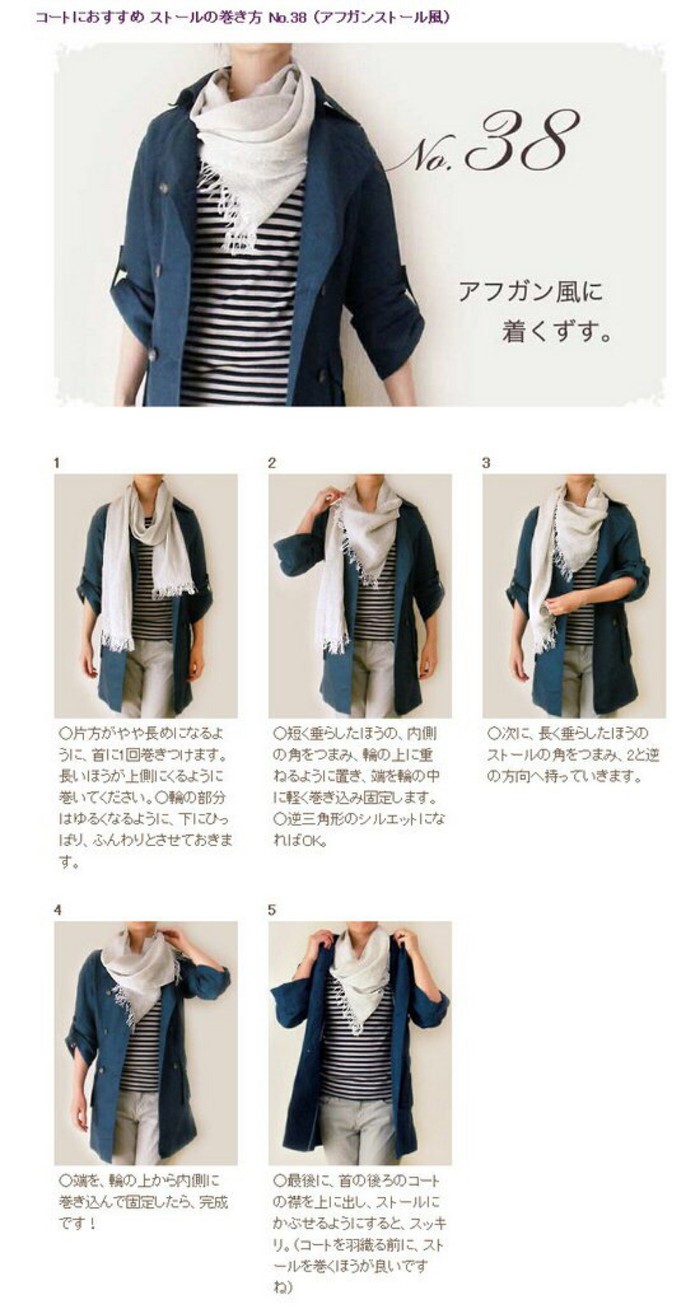 コートにおすすめ ストールの巻き方 No.38（アフガンストール風）

No.38

アフガン風に
着くずす。

1

○片方がやや長めになるように、首に1回巻きつけます。長いほうが上側にくるように巻いてください。○輪の部分はゆるくなるように、下にひっぱり、ふんわりとさせておきます。

2

○短く垂らしたほうの、内側の角をつまみ、輪の上に重ねるように置き、端を輪の中に軽く巻き込み固定します。○逆三角形のシルエットになればOK。

3

○次に、長く垂らしたほうのストールの角をつまみ、2と逆の方向へ持っていきます。

4

○端を、輪の上から内側に巻き込んで固定したら、完成です！

5

○最後に、首の後ろのコートの襟を上に出し、ストールにかぶせるようにすると、スッキリ。（コートを羽織る前に、ストールを巻くほうが良いですね）