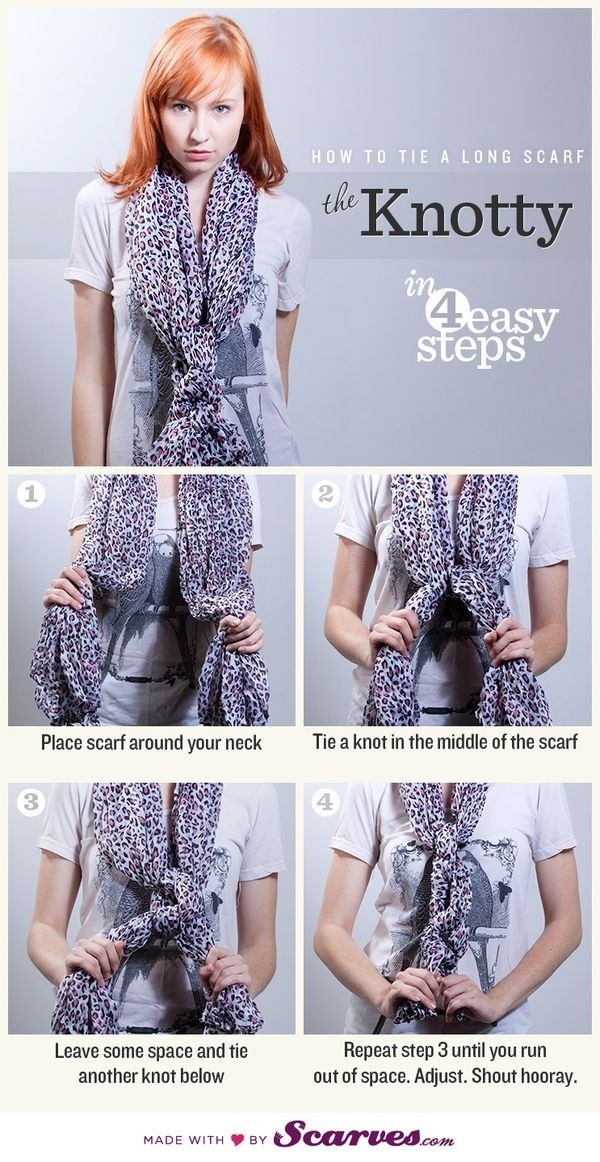 HOW TO TIE A LONG SCARF

the Knotty

in 4 easy steps

1

Place scarf around your neck

2

Tie a knot in the middle of the scarf

3

Leave some space and tie another knot below

4

Repeat step 3 until you run out of space. Adjust. Shout hooray.

MADE WITH ♥ BY Scarves.com