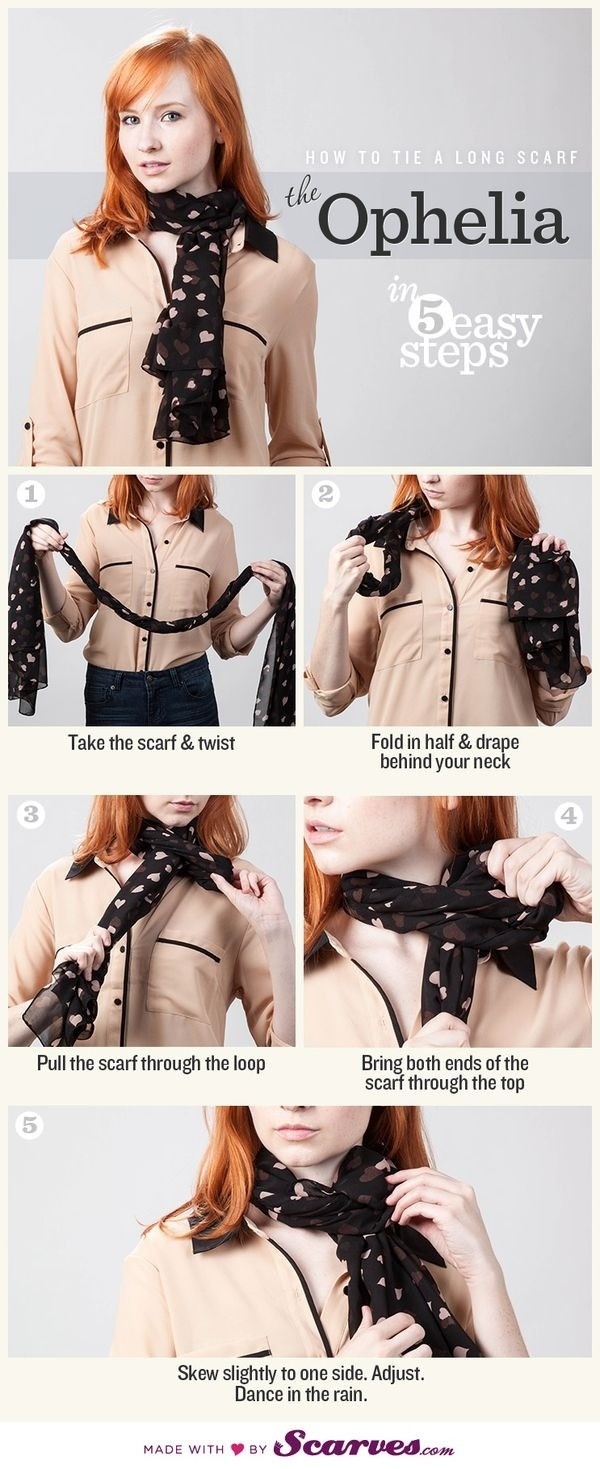 HOW TO TIE A LONG SCARF

the Ophelia

in 5 easy steps

1

Take the scarf & twist

2

Fold in half & drape behind your neck

3

Pull the scarf through the loop

4

Bring both ends of the scarf through the top

5

Skew slightly to one side. Adjust. Dance in the rain.

MADE WITH ♥ BY Scarves.com