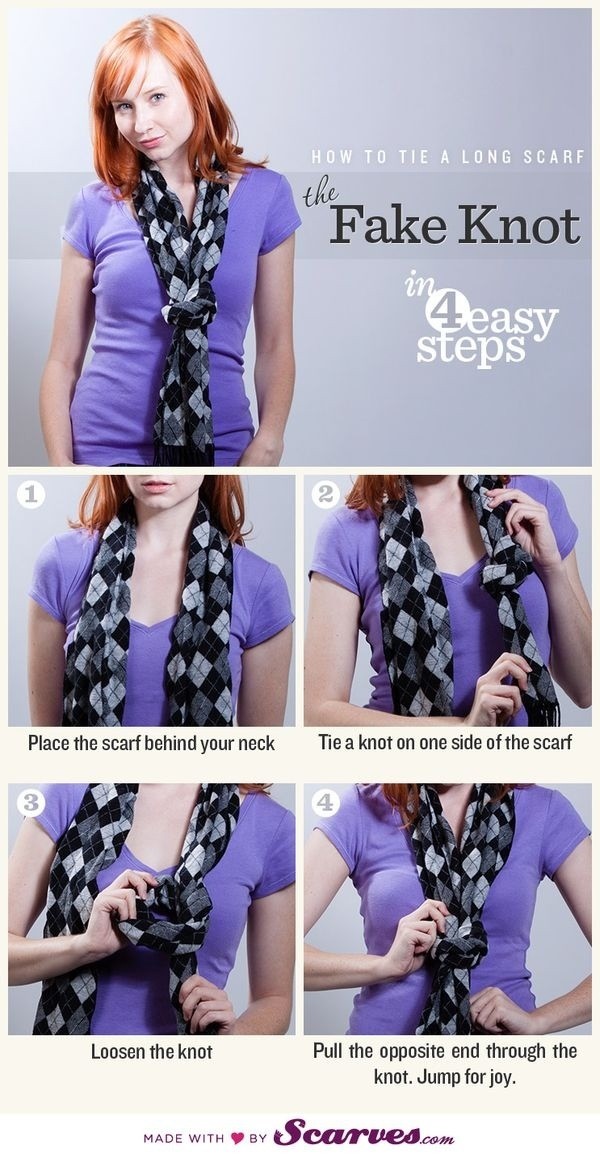 HOW TO TIE A LONG SCARF

the Fake Knot

in 4 easy steps

1

Place the scarf behind your neck

2

Tie a knot on one side of the scarf

3

Loosen the knot

4

Pull the opposite end through the knot. Jump for joy.

MADE WITH ♥ BY Scarves.com