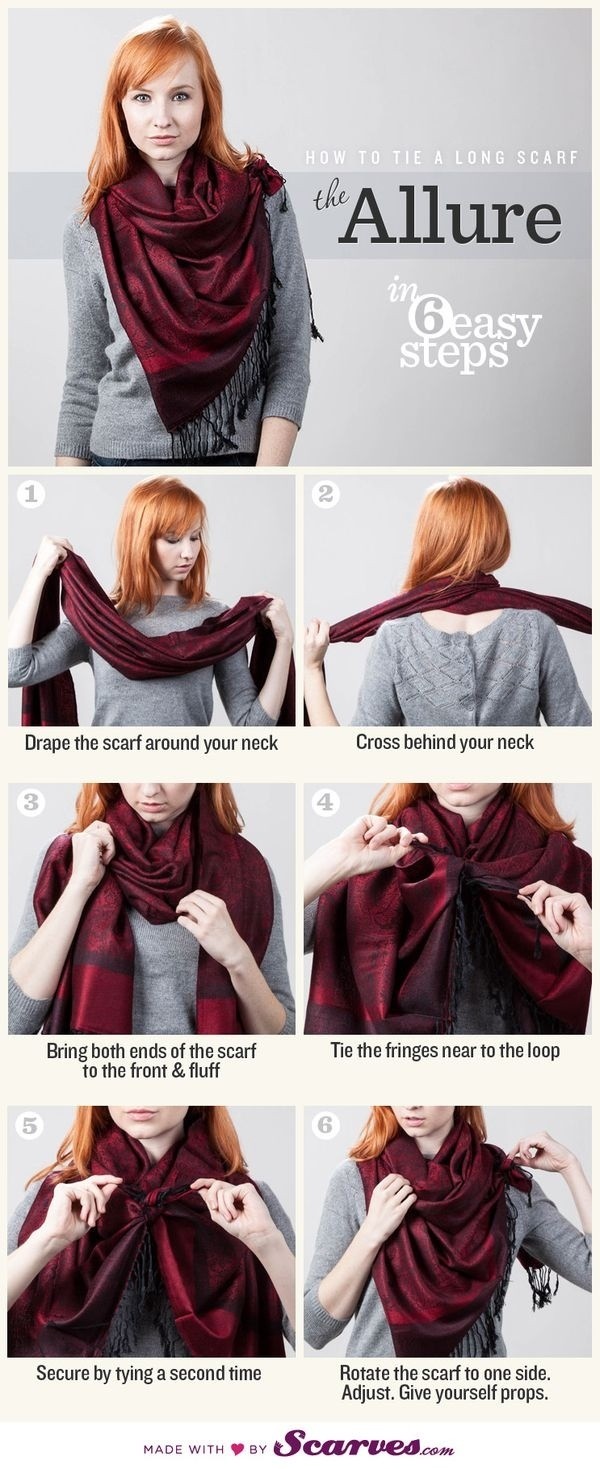 HOW TO TIE A LONG SCARF

the Allure

in 6 easy steps

1
Drape the scarf around your neck

2
Cross behind your neck

3
Bring both ends of the scarf to the front & fluff

4
Tie the fringes near to the loop

5
Secure by tying a second time

6
Rotate the scarf to one side. Adjust. Give yourself props.

MADE WITH ♥ BY Scarves.com